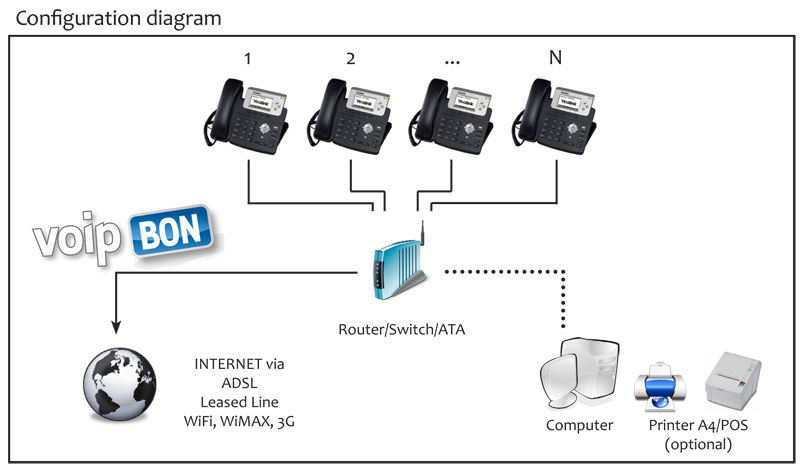 Configuration diagram

1 2 ... N

voip BON

Router/Switch/ATA

INTERNET via
ADSL
Leased Line
WiFi, WiMAX, 3G

Computer

Printer A4/POS
(optional)